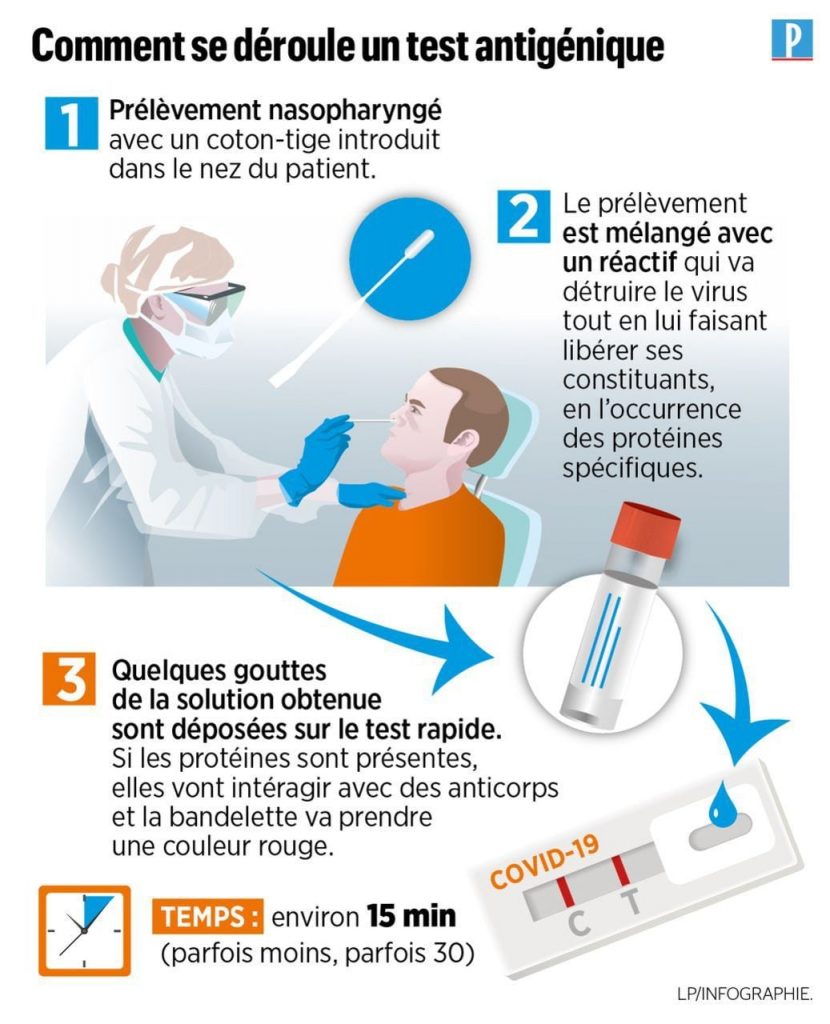 Comment se déroule un test antigénique

P

1 Prélèvement nasopharyngé avec un coton-tige introduit dans le nez du patient.

2 Le prélèvement est mélangé avec un réactif qui va détruire le virus tout en lui faisant libérer ses constituants, en l'occurrence des protéines spécifiques.

3 Quelques gouttes de la solution obtenue sont déposées sur le test rapide. Si les protéines sont présentes, elles vont intéragir avec des anticorps et la bandelette va prendre une couleur rouge.

COVID-19
C T

TEMPS : environ 15 min (parfois moins, parfois 30)

LP/INFOGRAPHIE.